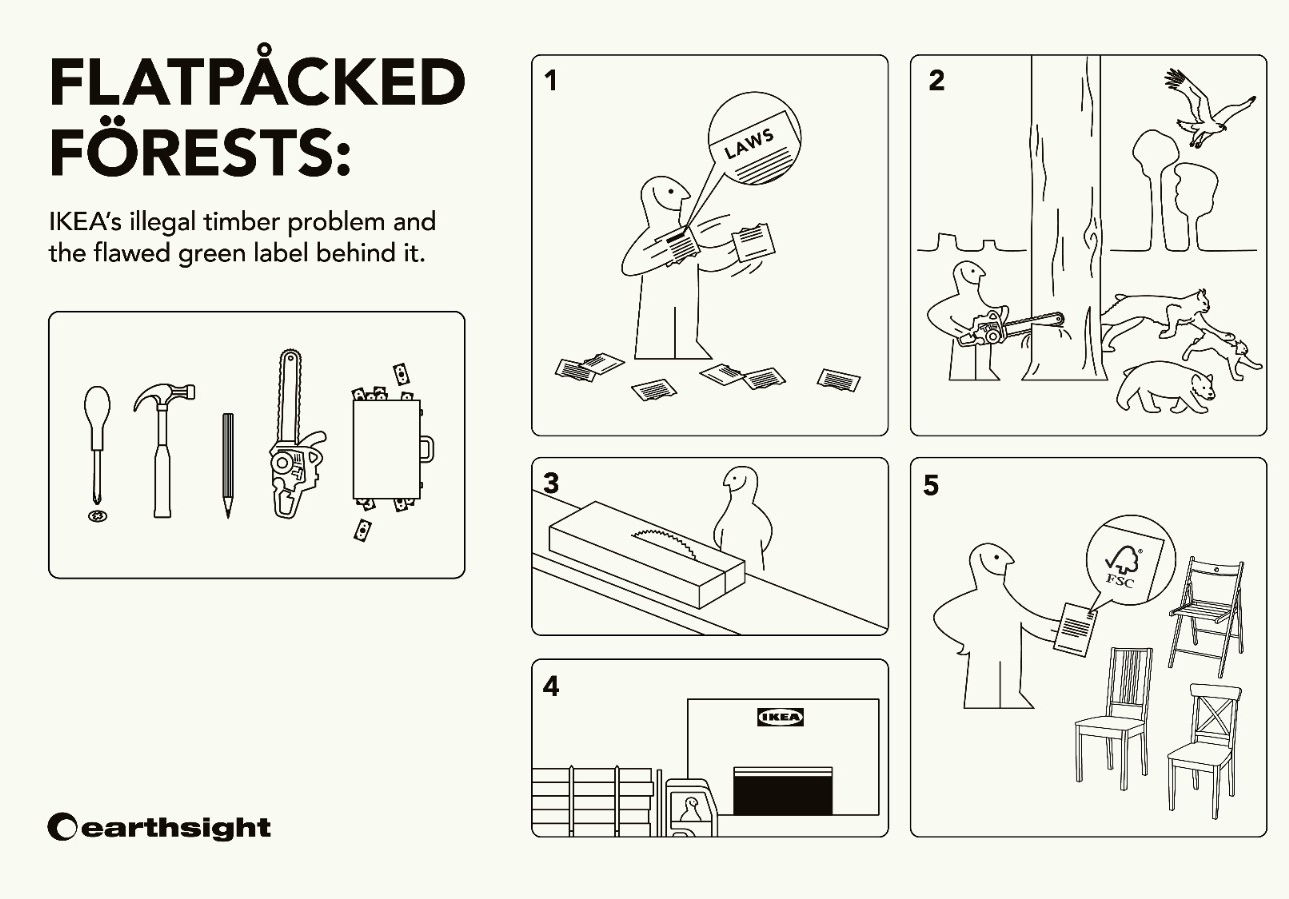 FLATPÅCKED FÖRESTS:

IKEA's illegal timber problem and the flawed green label behind it.

earthsight

1

LAWS

2

3

4

IKEA

5

FSC